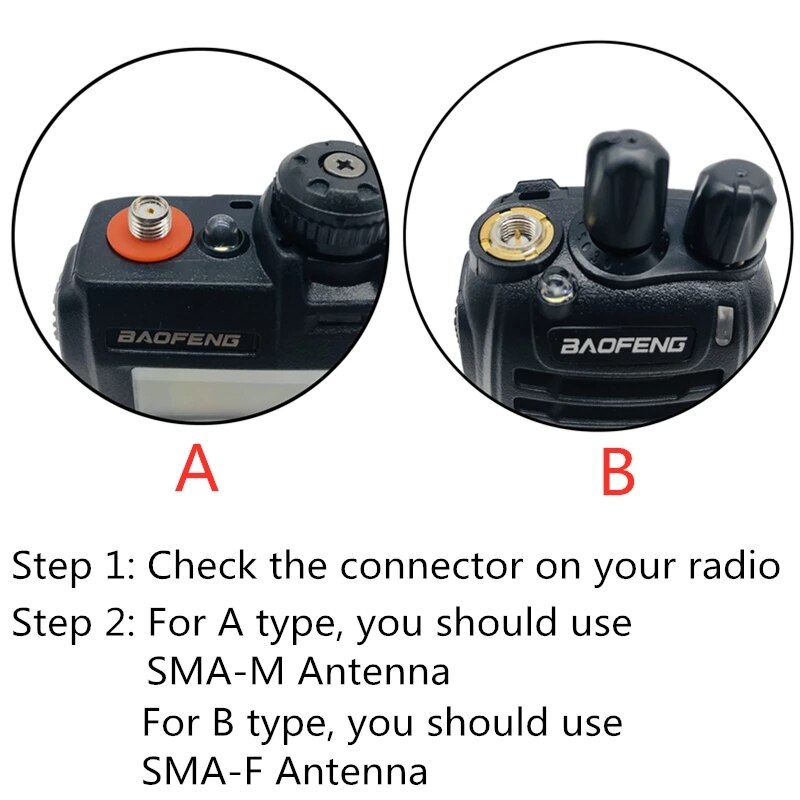 BAOFENG

BAOFENG

A

B

Step 1: Check the connector on your radio

Step 2: For A type, you should use SMA-M Antenna

For B type, you should use SMA-F Antenna